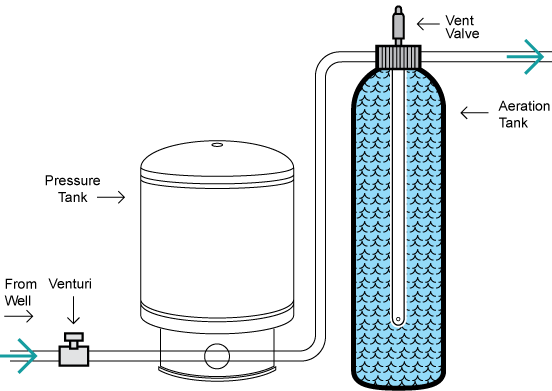 Vent Valve

Aeration Tank

Pressure Tank

From Well

Venturi